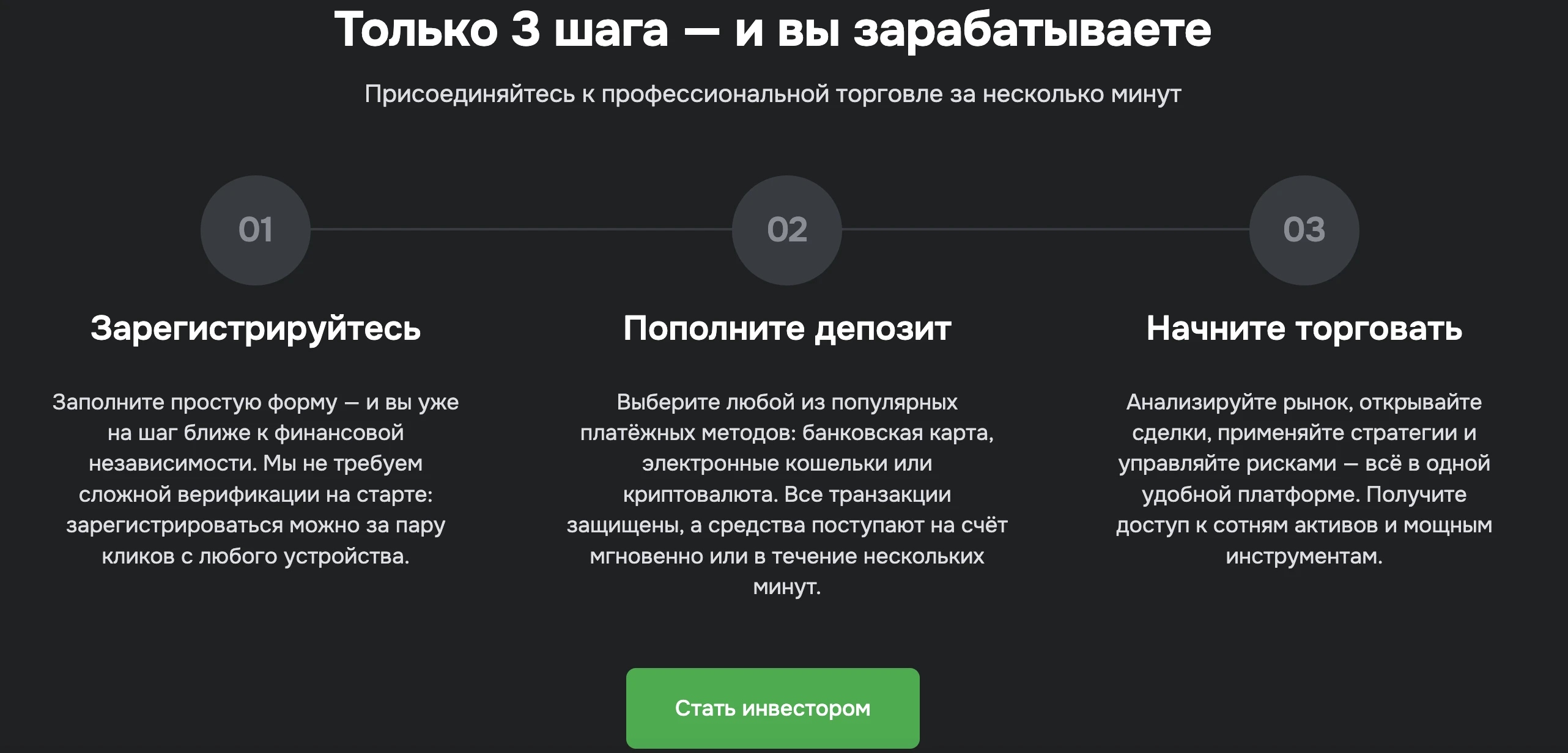 Только 3 шага — и вы зарабатываете

Присоединяйтесь к профессиональной торговле за несколько минут

01

Зарегистрируйтесь

Заполните простую форму — и вы уже на шаг ближе к финансовой независимости. Мы не требуем сложной верификации на старте: зарегистрироваться можно за пару кликов с любого устройства.

02

Пополните депозит

Выберите любой из популярных платёжных методов: банковская карта, электронные кошельки или криптовалюта. Все транзакции защищены, а средства поступают на счёт мгновенно или в течение нескольких минут.

03

Начните торговать

Анализируйте рынок, открывайте сделки, применяйте стратегии и управляйте рисками — всё в одной удобной платформе. Получите доступ к сотням активов и мощным инструментам.

Стать инвестором